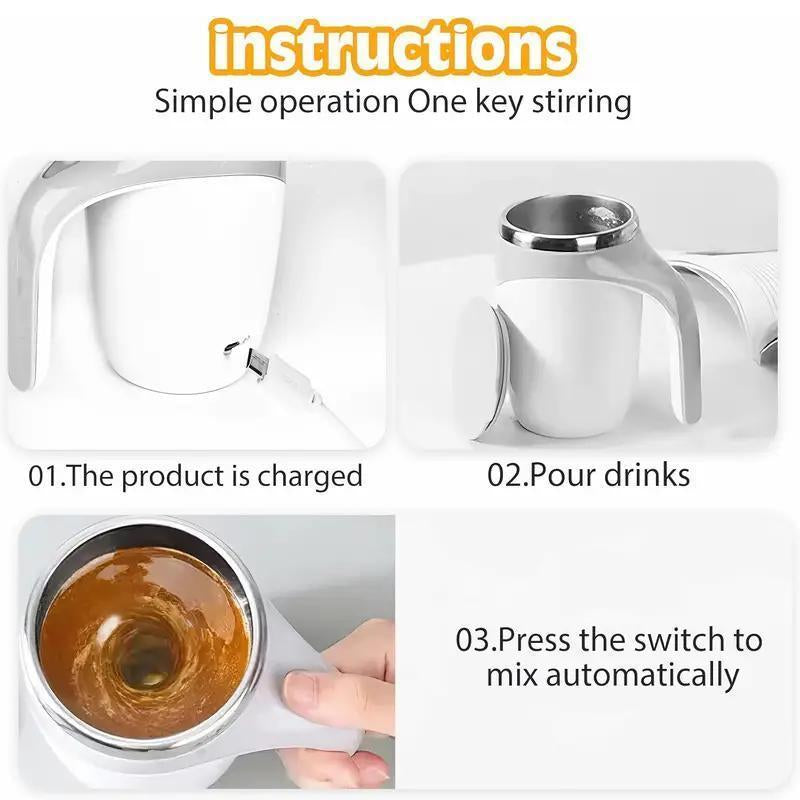 instructions
Simple operation One key stirring

01.The product is charged

02.Pour drinks

03.Press the switch to mix automatically